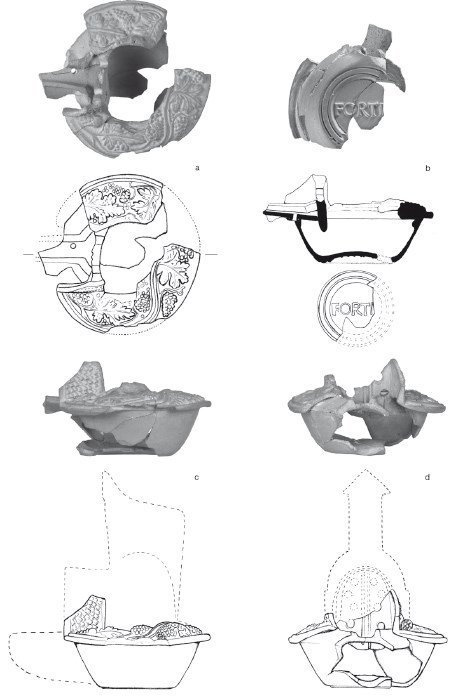 FORTI

a

b

FORTI

c

d